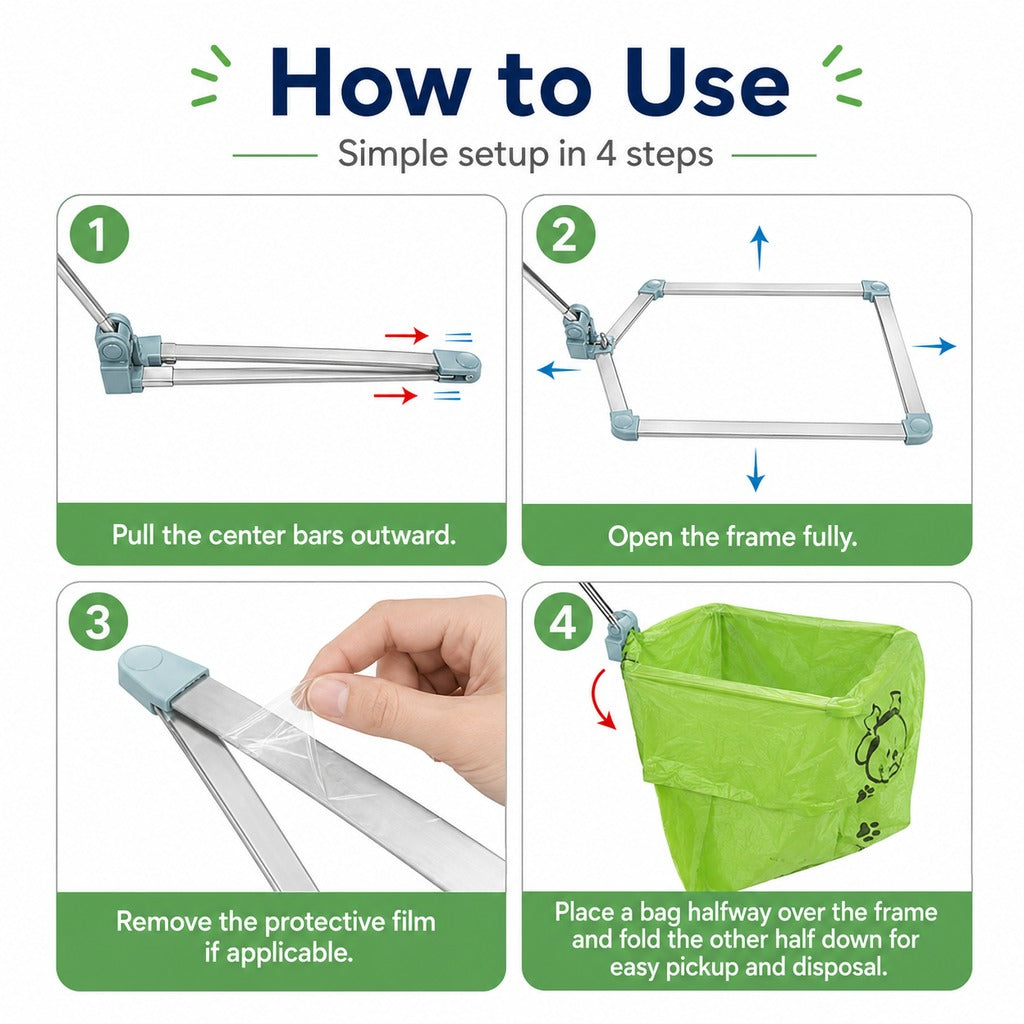 How to Use

Simple setup in 4 steps

1

Pull the center bars outward.

2

Open the frame fully.

3

Remove the protective film if applicable.

4

Place a bag halfway over the frame and fold the other half down for easy pickup and disposal.