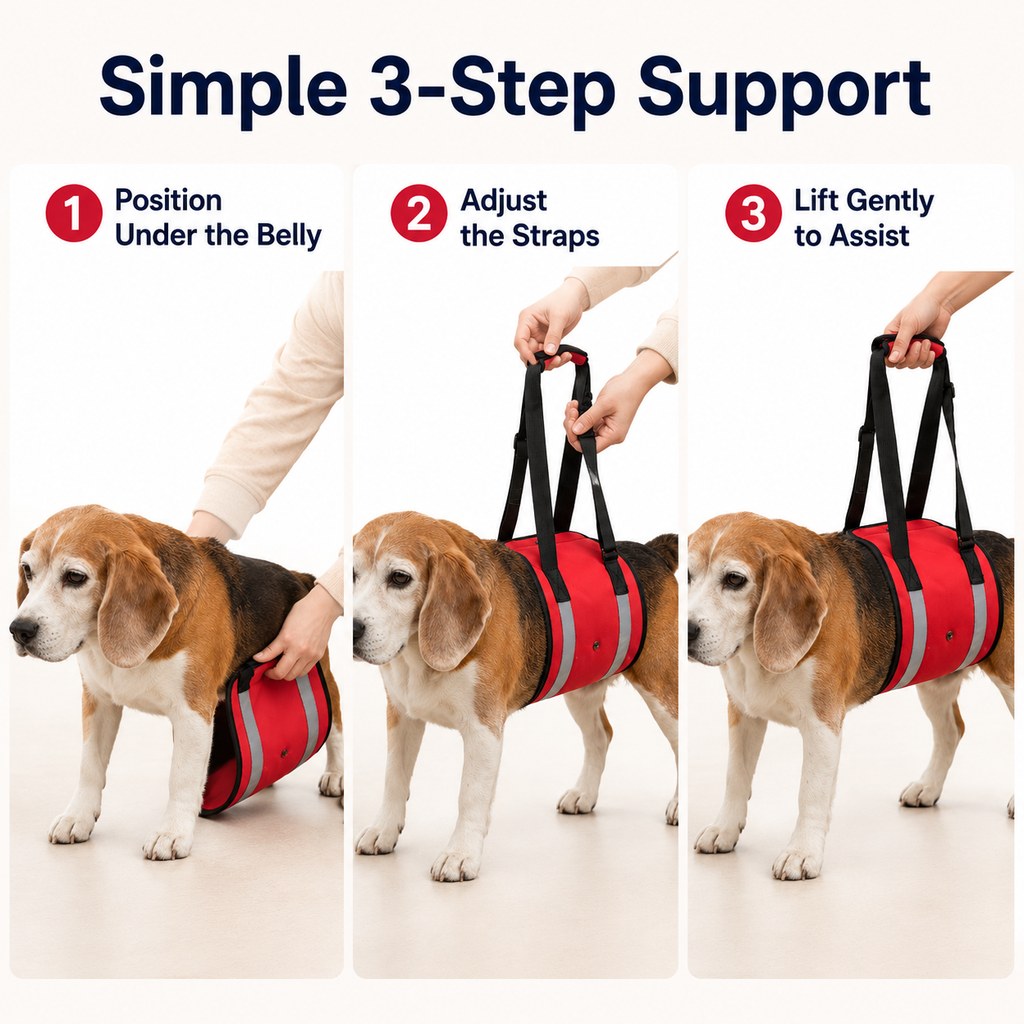 Simple 3-Step Support

1 Position Under the Belly

2 Adjust the Straps

3 Lift Gently to Assist